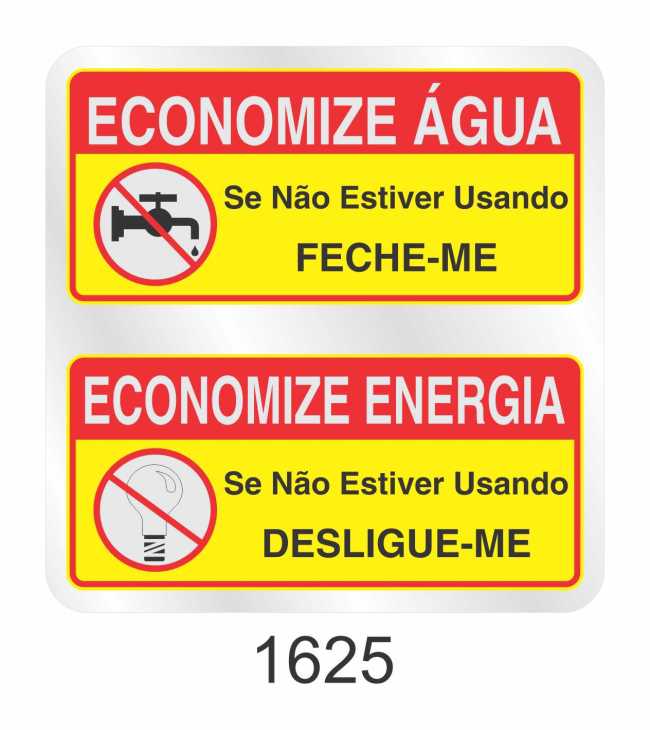 ECONOMIZE ÁGUA

Se Não Estiver Usando

FECHE-ME

ECONOMIZE ENERGIA

Se Não Estiver Usando

DESLIGUE-ME

1625